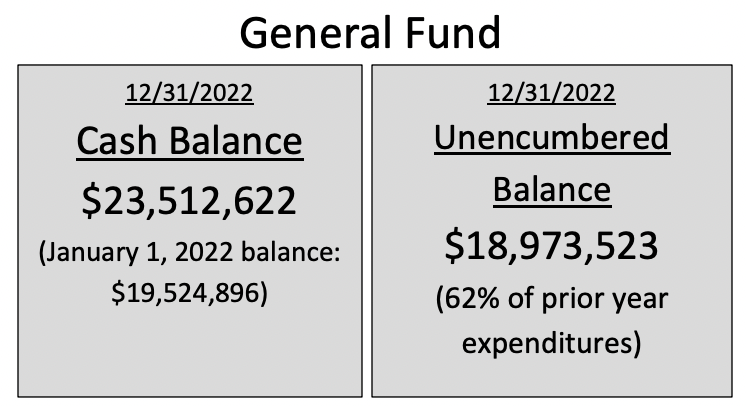 General Fund

12/31/2022

Cash Balance

\$23,512,622

(January 1, 2022 balance: \$19,524,896)

12/31/2022

Unencumbered Balance

\$18,973,523

(62% of prior year expenditures)