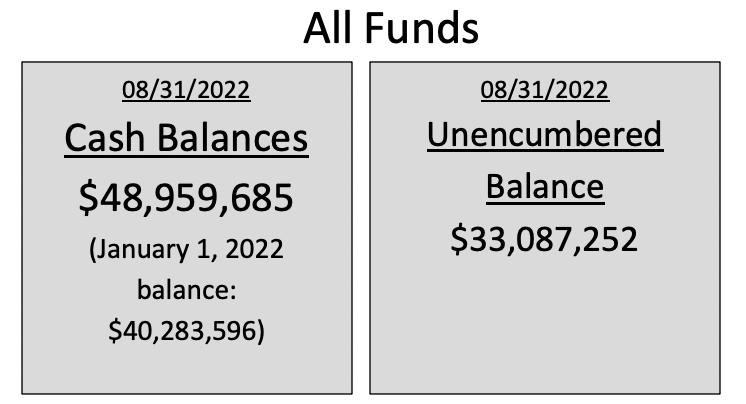 All Funds

08/31/2022
Cash Balances
\$48,959,685
(January 1, 2022 balance: \$40,283,596)

08/31/2022
Unencumbered Balance
\$33,087,252